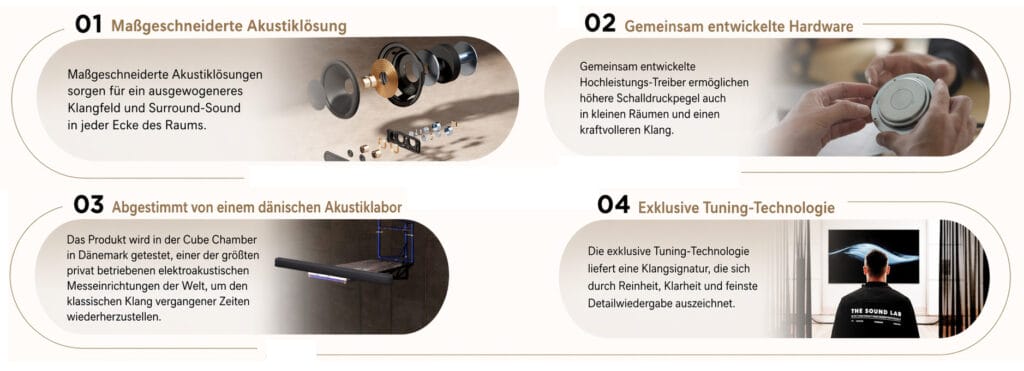 01 Maßgeschneiderte Akustiklösung

Maßgeschneiderte Akustiklösungen sorgen für ein ausgewogeneres Klangfeld und Surround-Sound in jeder Ecke des Raums.

02 Gemeinsam entwickelte Hardware

Gemeinsam entwickelte Hochleistungs-Treiber ermöglichen höhere Schalldruckpegel auch in kleinen Räumen und einen kraftvolleren Klang.

03 Abgestimmt von einem dänischen Akustiklabor

Das Produkt wird in der Cube Chamber in Dänemark getestet, einer der größten privat betriebenen elektroakustischen Messeinrichtungen der Welt, um den klassischen Klang vergangener Zeiten wiederherzustellen.

04 Exklusive Tuning-Technologie

Die exklusive Tuning-Technologie liefert eine Klangsignatur, die sich durch Reinheit, Klarheit und feinste Detailwiedergabe auszeichnet.

THE SOUND LAB